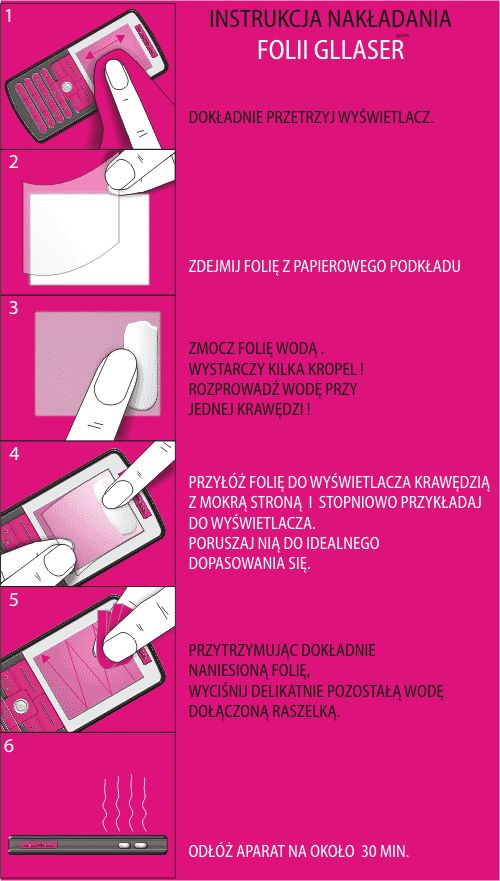 INSTRUKCJA NAKŁADANIA FOLII GLLASER

1

DOKŁADNIE PRZETRZYJ WYŚWIETLACZ.

2

ZDEJMIJ FOLIĘ Z PAPIEROWEGO PODKŁADU

3

ZMOCZ FOLIĘ WODĄ .
WYSTARCZY KILKA KROPEL !
ROZPROWADŹ WODĘ PRZY JEDNEJ KRAWĘDZI !

4

PRZYŁÓŻ FOLIĘ DO WYŚWIETLACZA KRAWĘDZIĄ Z MOKRĄ STRONĄ I STOPNIOWO PRZYKŁADAJ DO WYŚWIETLACZA.
PORUSZAJ NIĄ DO IDEALNEGO DOPASOWANIA SIĘ.

5

PRZYTRZYMUJĄC DOKŁADNIE NANIESIONĄ FOLIĘ,
WYCIŚNIJ DELIKATNIE POZOSTAŁĄ WODĘ DOŁĄCZONĄ RASZELKĄ.

6

ODŁÓŻ APARAT NA OKOŁO 30 MIN.